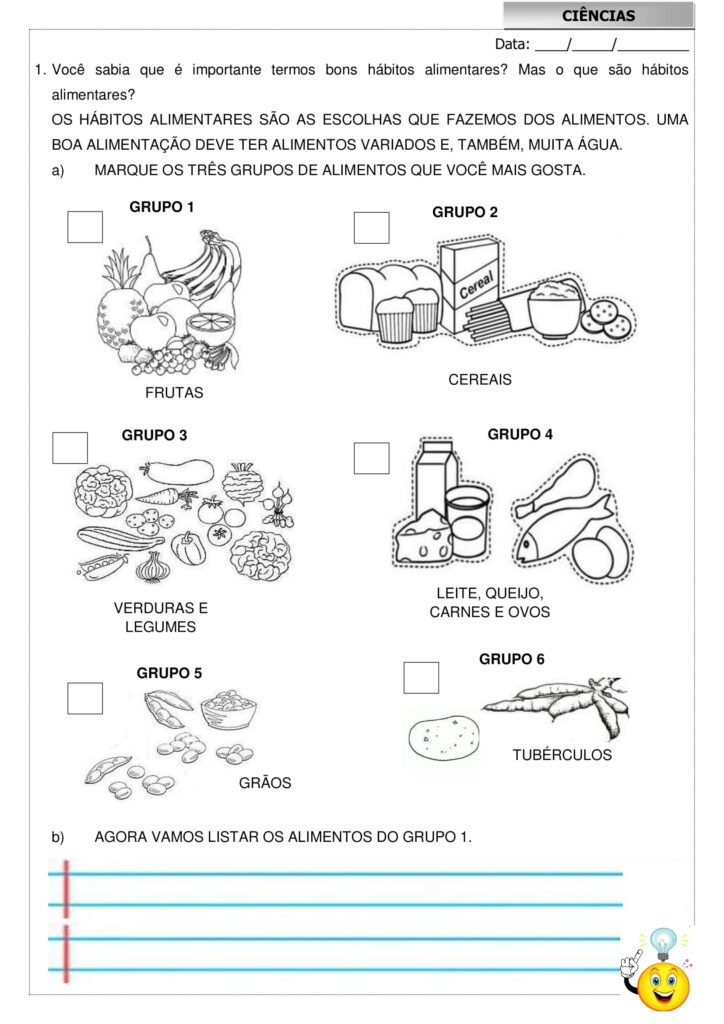 CIÊNCIAS

Data: ____/_____/_________

1. Você sabia que é importante termos bons hábitos alimentares? Mas o que são hábitos alimentares?

OS HÁBITOS ALIMENTARES SÃO AS ESCOLHAS QUE FAZEMOS DOS ALIMENTOS. UMA BOA ALIMENTAÇÃO DEVE TER ALIMENTOS VARIADOS E, TAMBÉM, MUITA ÁGUA.

a) MARQUE OS TRÊS GRUPOS DE ALIMENTOS QUE VOCÊ MAIS GOSTA.

GRUPO 1

FRUTAS

GRUPO 2

Cereal

CEREAIS

GRUPO 3

VERDURAS E LEGUMES

GRUPO 4

LEITE, QUEIJO, CARNES E OVOS

GRUPO 5

GRÃOS

GRUPO 6

TUBÉRCULOS

b) AGORA VAMOS LISTAR OS ALIMENTOS DO GRUPO 1.