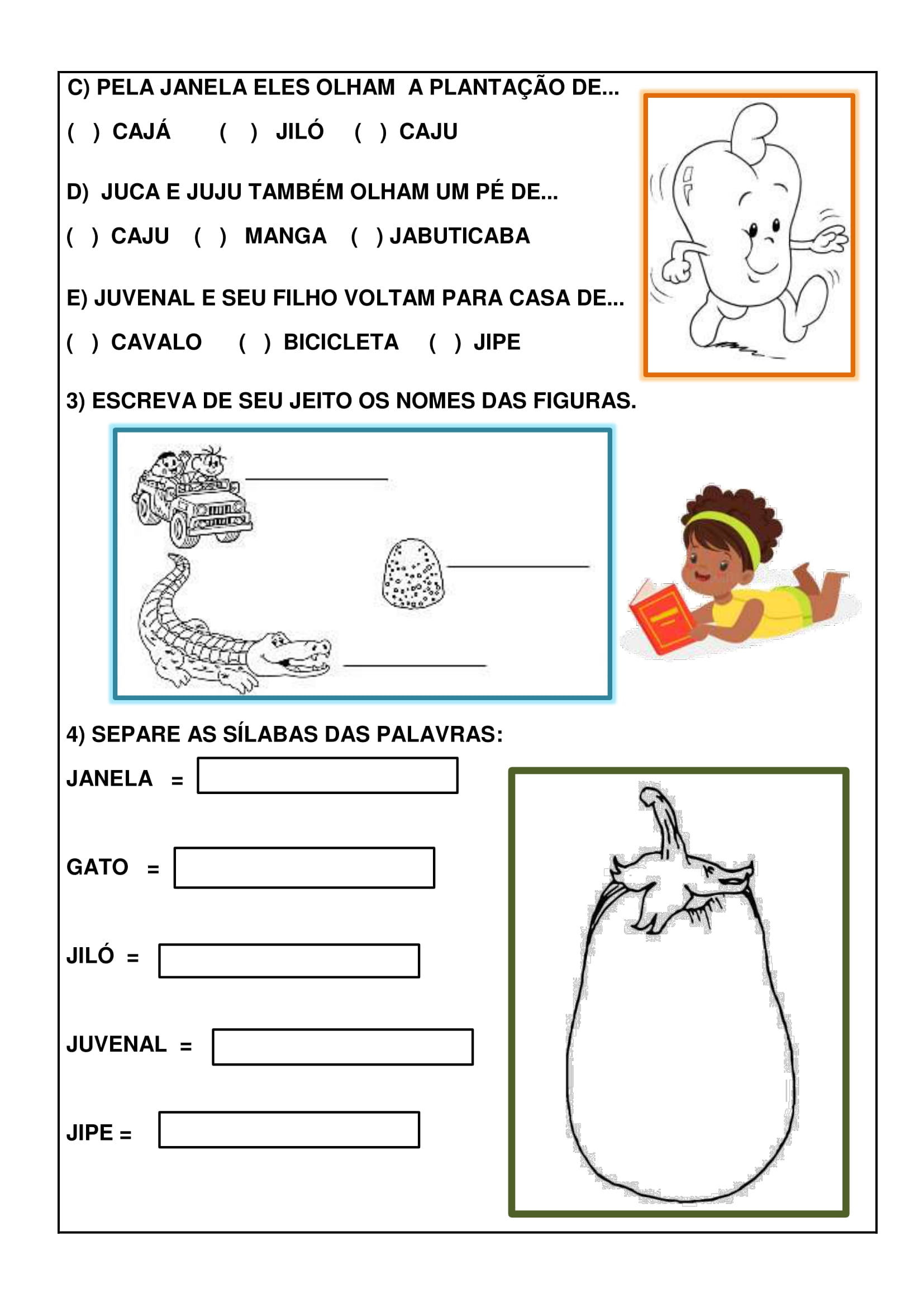 C) PELA JANELA ELES OLHAM A PLANTAÇÃO DE...

( ) CAJÁ ( ) JILÓ ( ) CAJU

D) JUCA E JUJU TAMBÉM OLHAM UM PÉ DE...

( ) CAJU ( ) MANGA ( ) JABUTICABA

E) JUVENAL E SEU FILHO VOLTAM PARA CASA DE...

( ) CAVALO ( ) BICICLETA ( ) JIPE

3) ESCREVA DE SEU JEITO OS NOMES DAS FIGURAS.

4) SEPARE AS SÍLABAS DAS PALAVRAS:

JANELA =

GATO =

JILÓ =

JUVENAL =

JIPE =