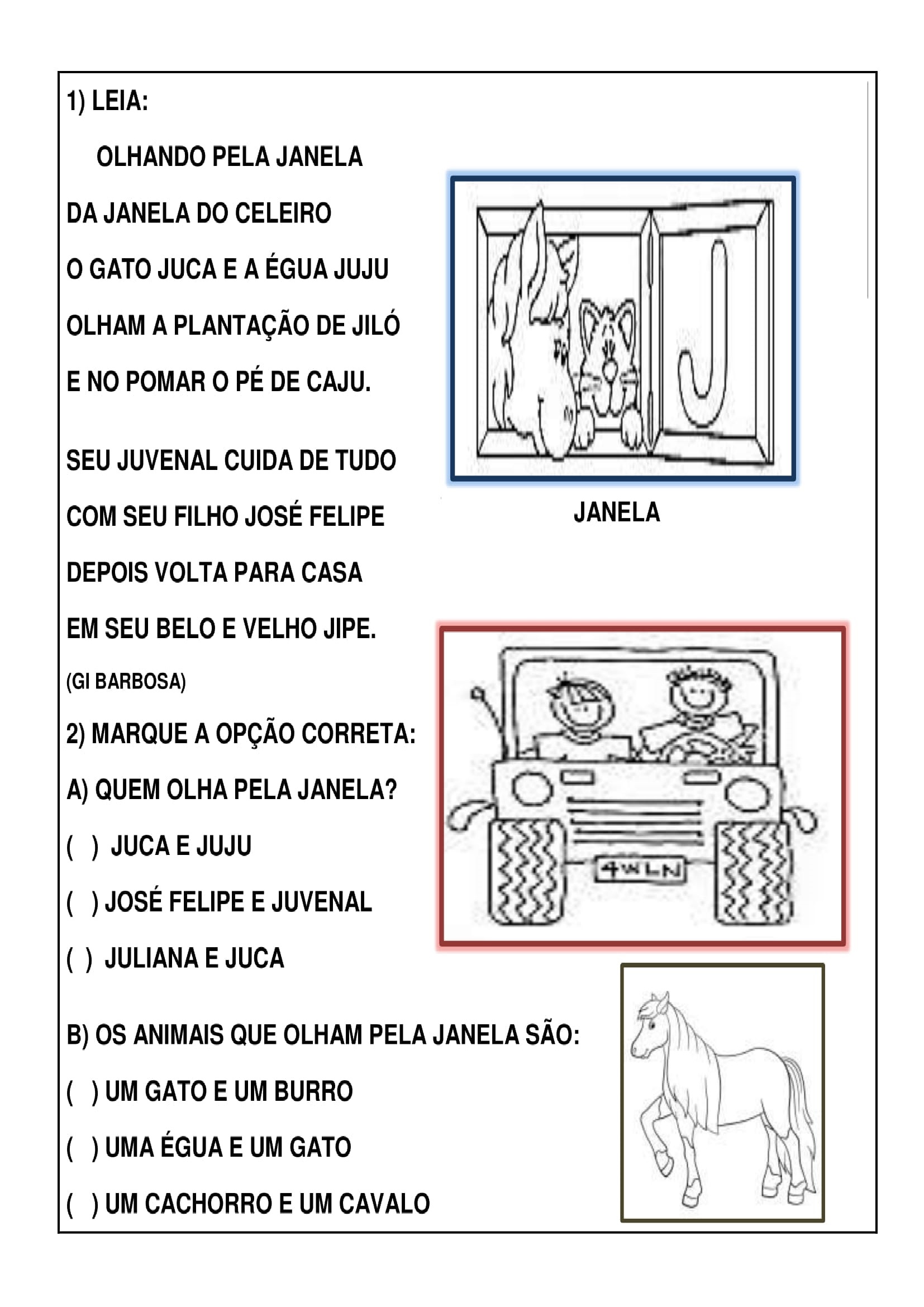 1) LEIA:

OLHANDO PELA JANELA

DA JANELA DO CELEIRO
O GATO JUCA E A ÉGUA JUJU
OLHAM A PLANTAÇÃO DE JILÓ
E NO POMAR O PÉ DE CAJU.

SEU JUVENAL CUIDA DE TUDO
COM SEU FILHO JOSÉ FELIPE
DEPOIS VOLTA PARA CASA
EM SEU BELO E VELHO JIPE.

(GI BARBOSA)

J

JANELA

4WLN

2) MARQUE A OPÇÃO CORRETA:

A) QUEM OLHA PELA JANELA?

( ) JUCA E JUJU

( ) JOSÉ FELIPE E JUVENAL

( ) JULIANA E JUCA

B) OS ANIMAIS QUE OLHAM PELA JANELA SÃO:

( ) UM GATO E UM BURRO

( ) UMA ÉGUA E UM GATO

( ) UM CACHORRO E UM CAVALO