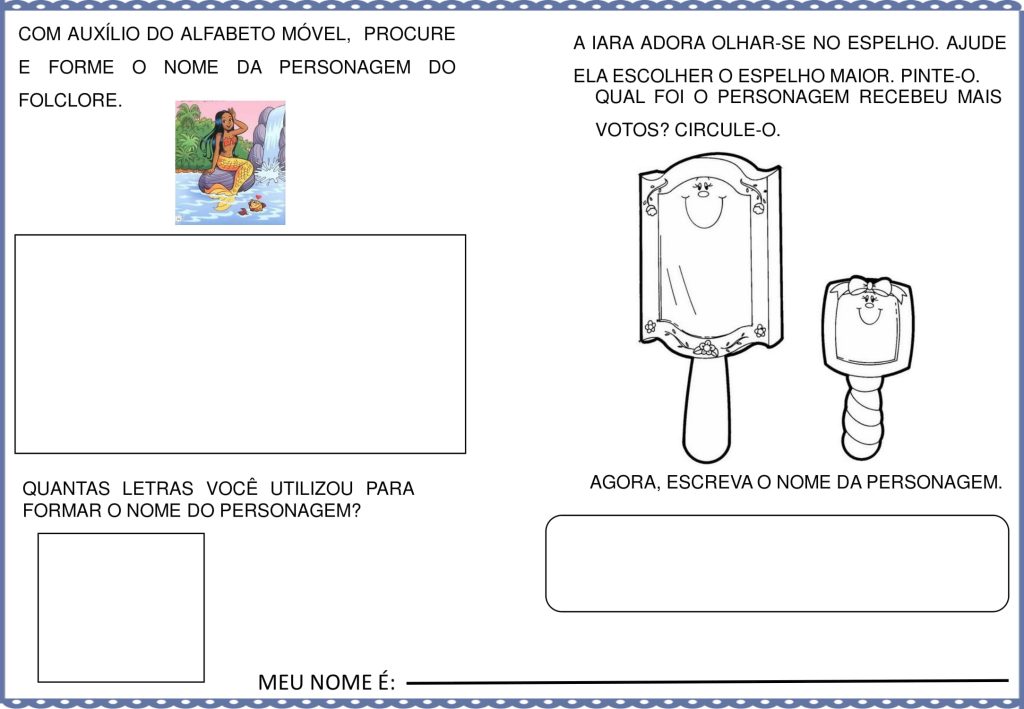 COM AUXÍLIO DO ALFABETO MÓVEL, PROCURE E FORME O NOME DA PERSONAGEM DO FOLCLORE.

QUANTAS LETRAS VOCÊ UTILIZOU PARA FORMAR O NOME DO PERSONAGEM?

A IARA ADORA OLHAR-SE NO ESPELHO. AJUDE ELA ESCOLHER O ESPELHO MAIOR. PINTE-O.
QUAL FOI O PERSONAGEM RECEBEU MAIS VOTOS? CIRCULE-O.

AGORA, ESCREVA O NOME DA PERSONAGEM.

MEU NOME É: