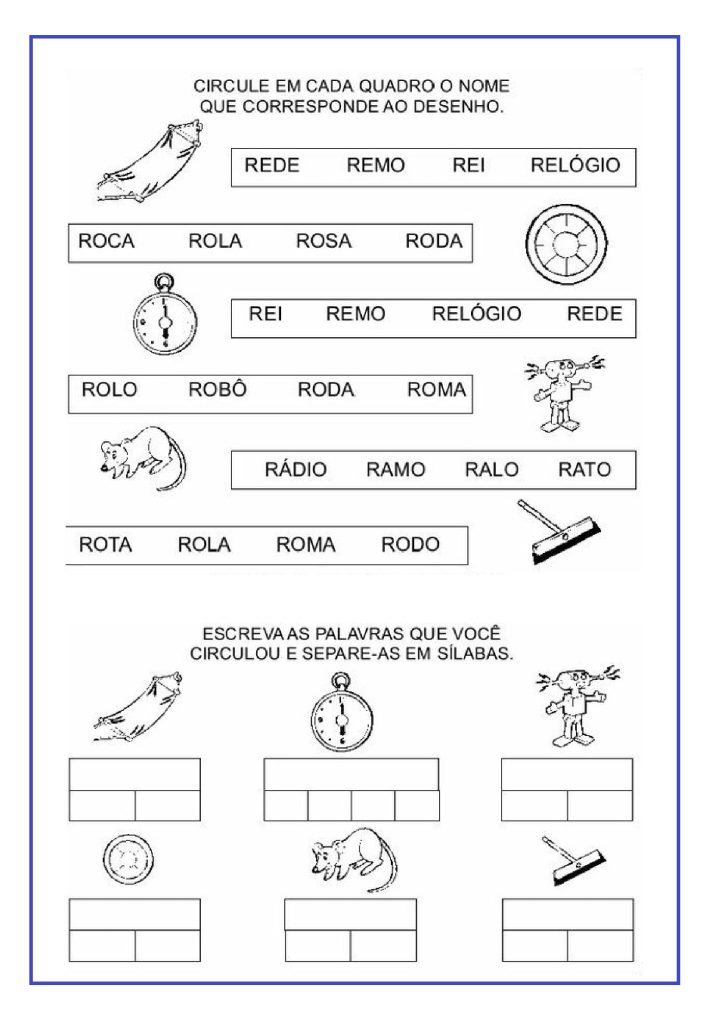 CIRCULE EM CADA QUADRO O NOME QUE CORRESPONDE AO DESENHO.

REDE REMO REI RELÓGIO

ROCA ROLA ROSA RODA

REI REMO RELÓGIO REDE

ROLO ROBÔ RODA ROMA

RÁDIO RAMO RALO RATO

ROTA ROLA ROMA RODO

ESCREVA AS PALAVRAS QUE VOCÊ CIRCULOU E SEPARE-AS EM SÍLABAS.