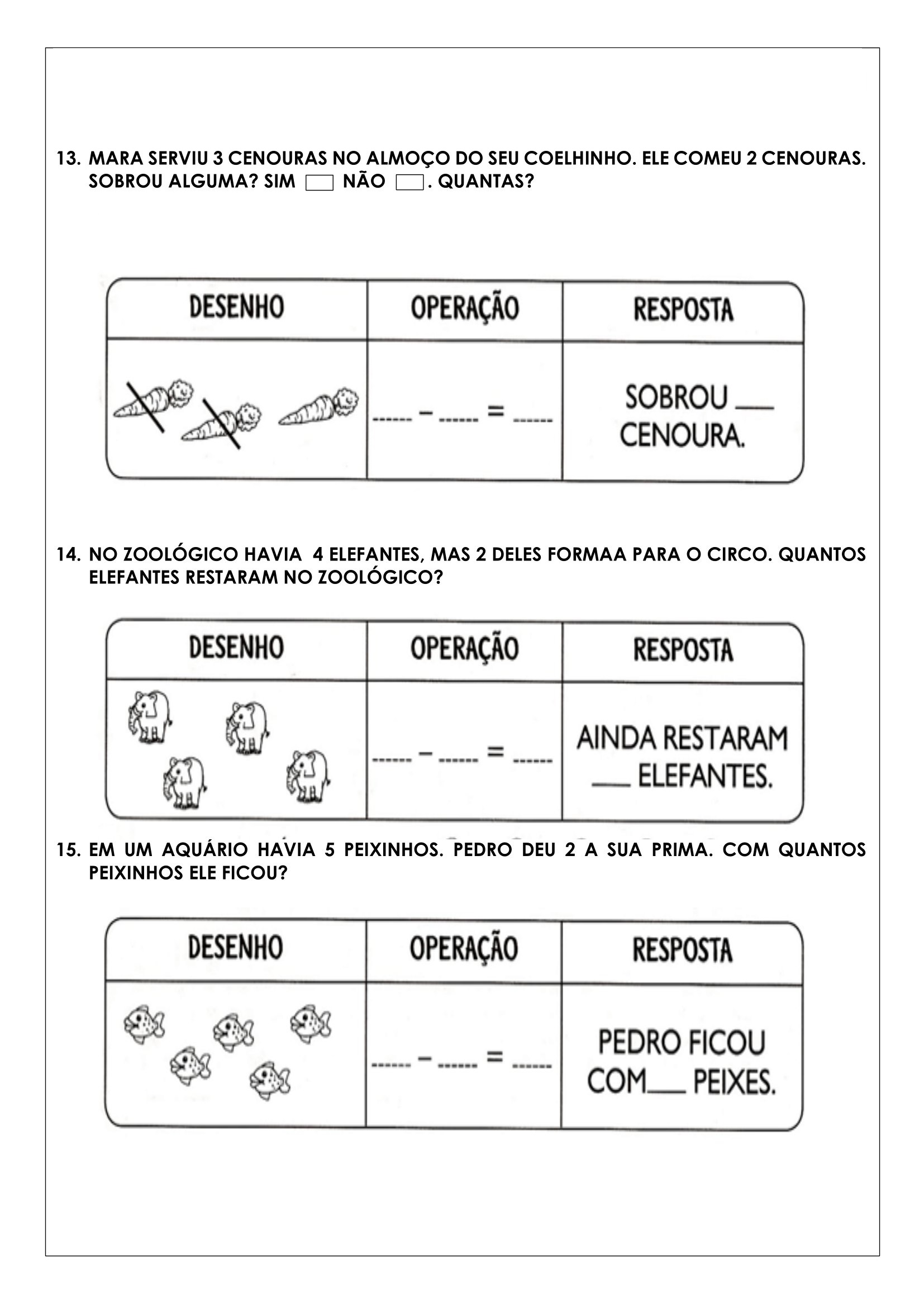 13. MARA SERVIU 3 CENOURAS NO ALMOÇO DO SEU COELHINHO. ELE COMEU 2 CENOURAS. SOBROU ALGUMA? SIM ☐ NÃO ☐. QUANTAS?

| DESENHO | OPERAÇÃO | RESPOSTA |
|---|---|---|
| | ------ – ------ = ------ | SOBROU ___ CENOURA. |

14. NO ZOOLÓGICO HAVIA 4 ELEFANTES, MAS 2 DELES FORMAA PARA O CIRCO. QUANTOS ELEFANTES RESTARAM NO ZOOLÓGICO?

| DESENHO | OPERAÇÃO | RESPOSTA |
|---|---|---|
| | ------ – ------ = ------ | AINDA RESTARAM ___ ELEFANTES. |

15. EM UM AQUÁRIO HAVIA 5 PEIXINHOS. PEDRO DEU 2 A SUA PRIMA. COM QUANTOS PEIXINHOS ELE FICOU?

| DESENHO | OPERAÇÃO | RESPOSTA |
|---|---|---|
| | ------ – ------ = ------ | PEDRO FICOU COM___ PEIXES. |